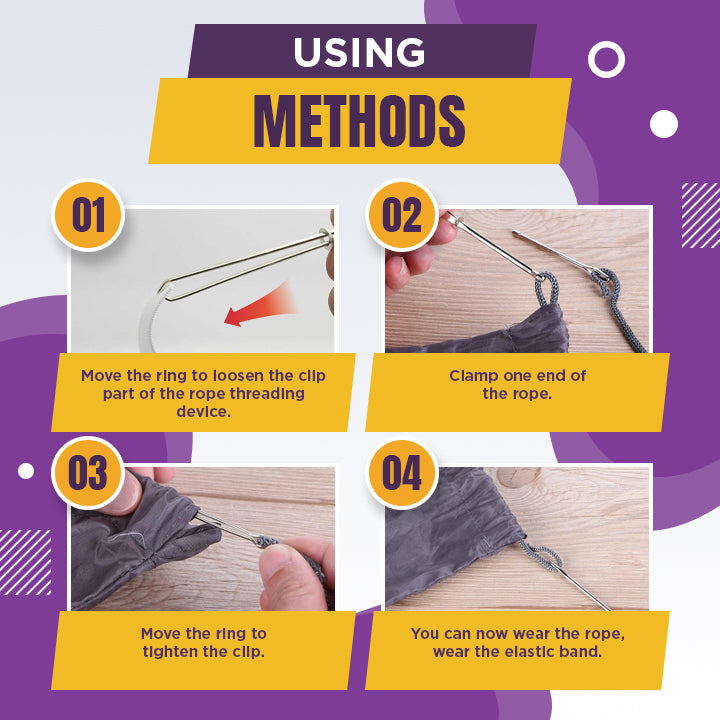 USING
METHODS

01
Move the ring to loosen the clip part of the rope threading device.

02
Clamp one end of the rope.

03
Move the ring to tighten the clip.

04
You can now wear the rope, wear the elastic band.